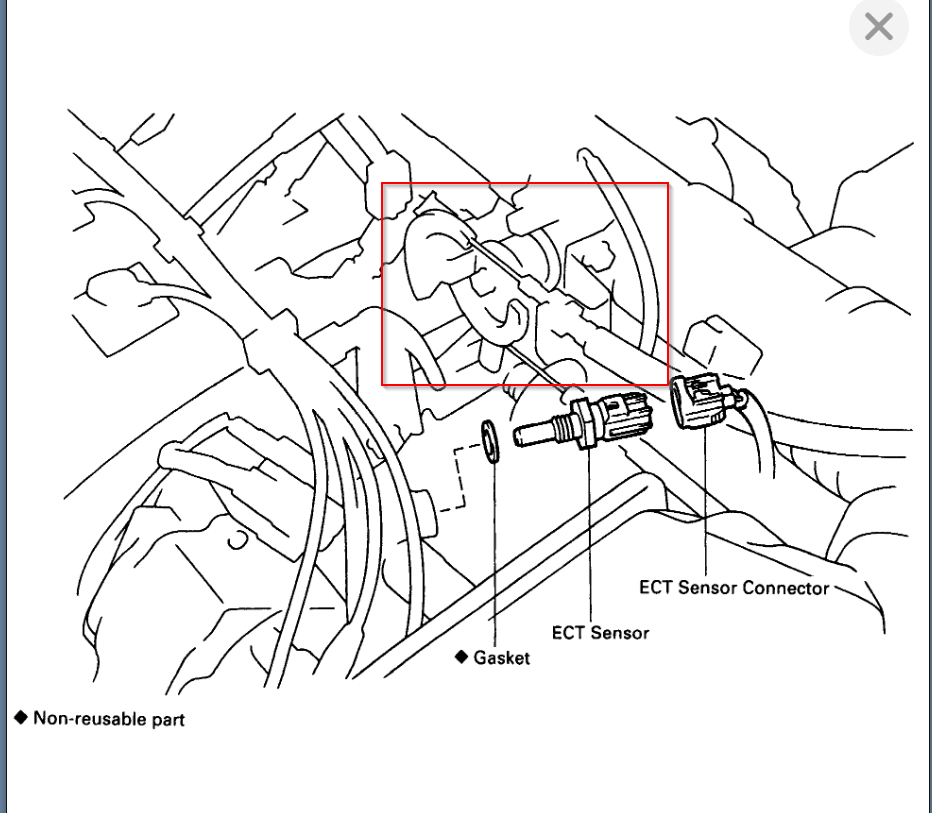 ECT Sensor Connector
ECT Sensor
◆ Gasket
◆ Non-reusable part