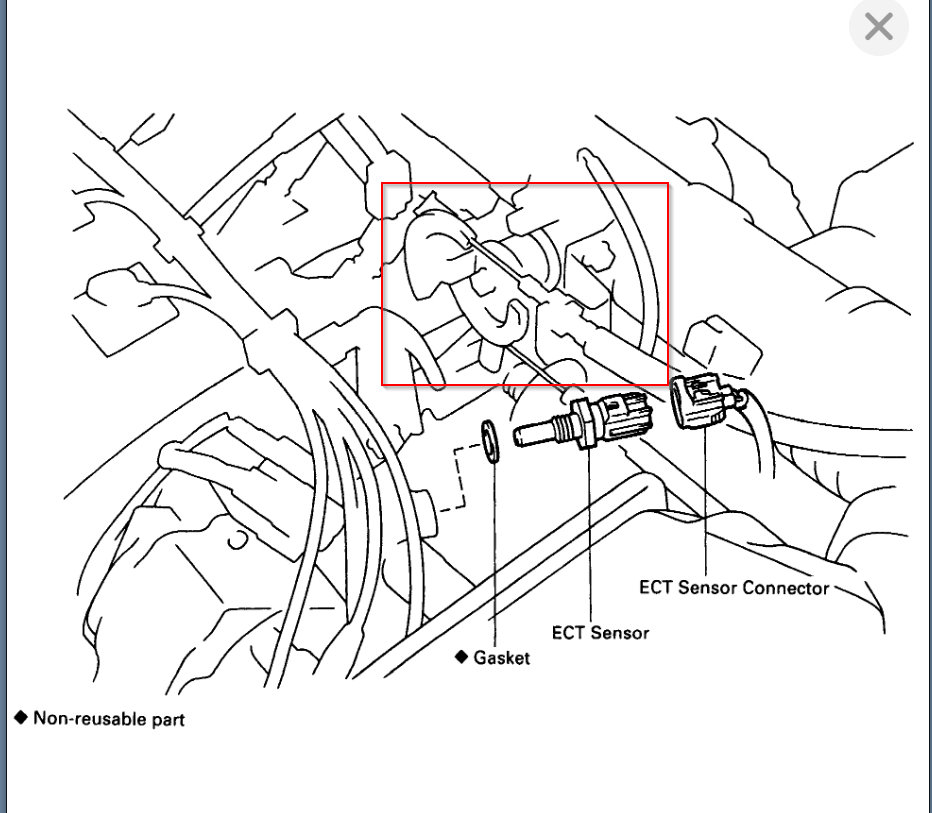 ECT Sensor Connector
ECT Sensor
◆ Gasket
◆ Non-reusable part