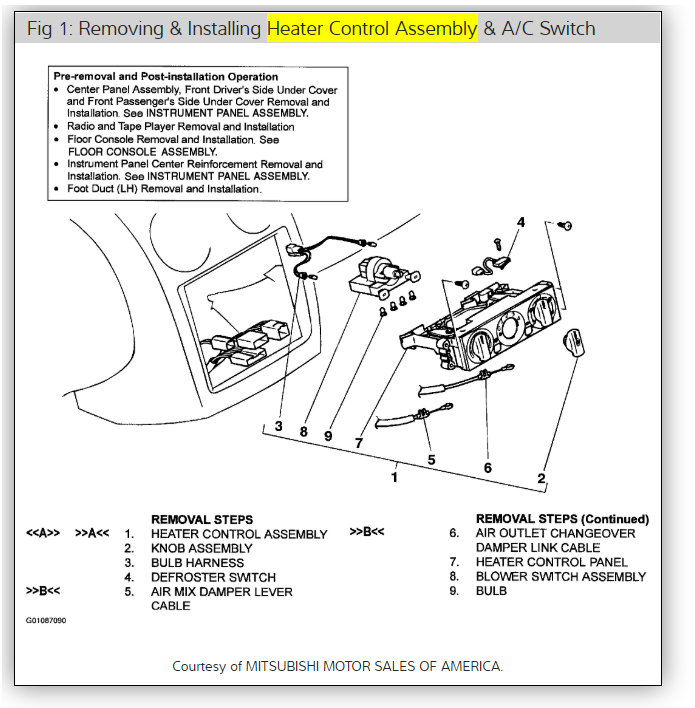 Fig 1: Removing & Installing Heater Control Assembly & A/C Switch

Pre-removal and Post-installation Operation
• Center Panel Assembly, Front Driver's Side Under Cover and Front Passenger's Side Under Cover Removal and Installation. See INSTRUMENT PANEL ASSEMBLY.
• Radio and Tape Player Removal and Installation
• Floor Console Removal and Installation. See FLOOR CONSOLE ASSEMBLY.
• Instrument Panel Center Reinforcement Removal and Installation. See INSTRUMENT PANEL ASSEMBLY.
• Foot Duct (LH) Removal and Installation.

4
3 8 9 7 5 6 2
1

REMOVAL STEPS
<<A>> >>A<< 1. HEATER CONTROL ASSEMBLY
2. KNOB ASSEMBLY
3. BULB HARNESS
4. DEFROSTER SWITCH
>>B<< 5. AIR MIX DAMPER LEVER CABLE

REMOVAL STEPS (Continued)
>>B<< 6. AIR OUTLET CHANGEOVER DAMPER LINK CABLE
7. HEATER CONTROL PANEL
8. BLOWER SWITCH ASSEMBLY
9. BULB

G01087090

Courtesy of MITSUBISHI MOTOR SALES OF AMERICA.