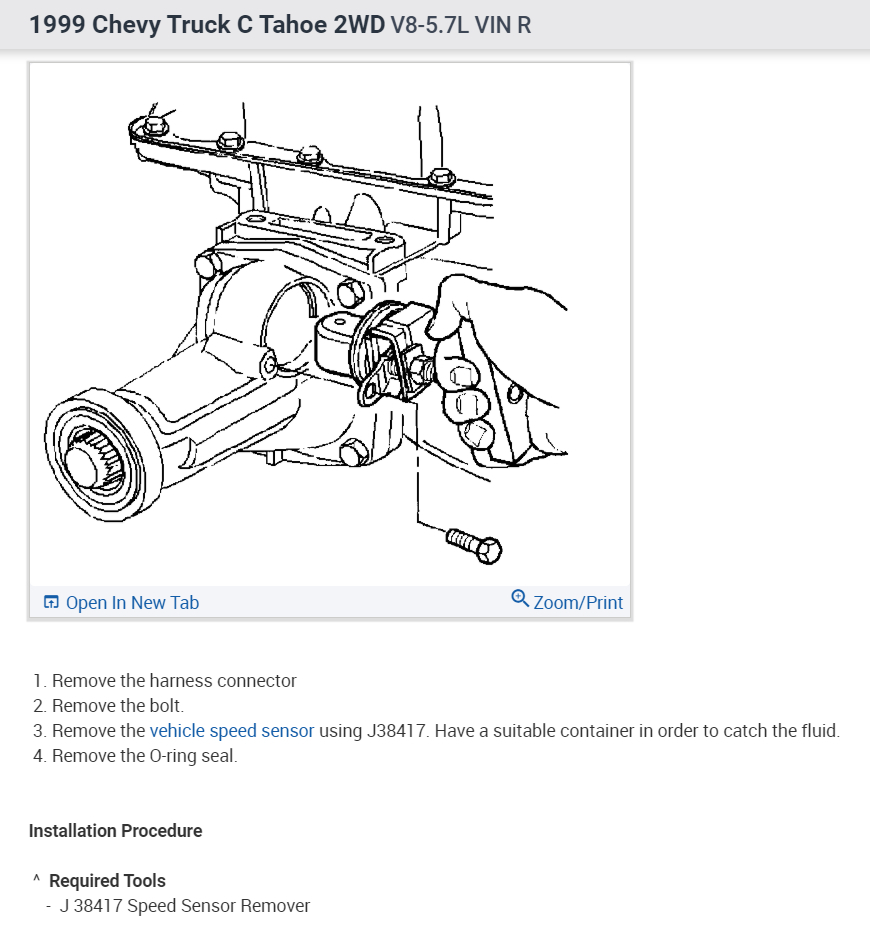 1999 Chevy Truck C Tahoe 2WD V8-5.7L VIN R

Open In New Tab

Zoom/Print

1. Remove the harness connector
2. Remove the bolt.
3. Remove the vehicle speed sensor using J38417. Have a suitable container in order to catch the fluid.
4. Remove the O-ring seal.

Installation Procedure

^ Required Tools
- J 38417 Speed Sensor Remover