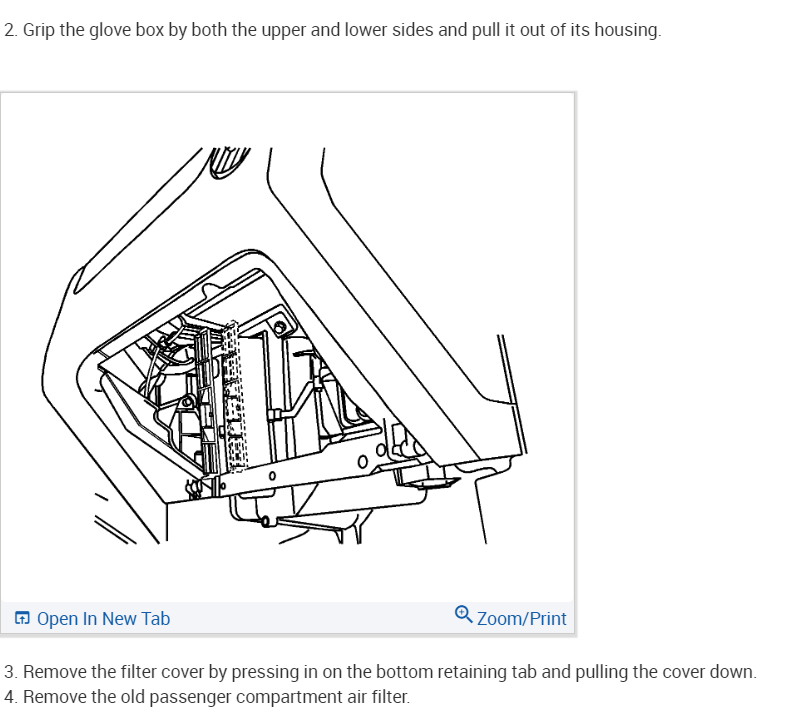 2. Grip the glove box by both the upper and lower sides and pull it out of its housing.

Open In New Tab

Zoom/Print

3. Remove the filter cover by pressing in on the bottom retaining tab and pulling the cover down.
4. Remove the old passenger compartment air filter.