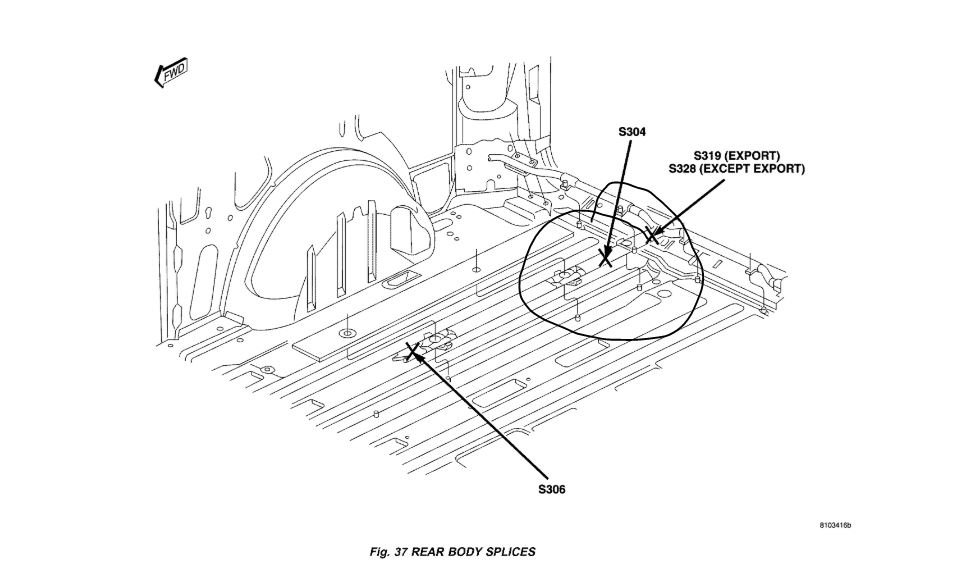 FWD

S304

S319 (EXPORT)
S328 (EXCEPT EXPORT)

S306

8103416b

Fig. 37 REAR BODY SPLICES