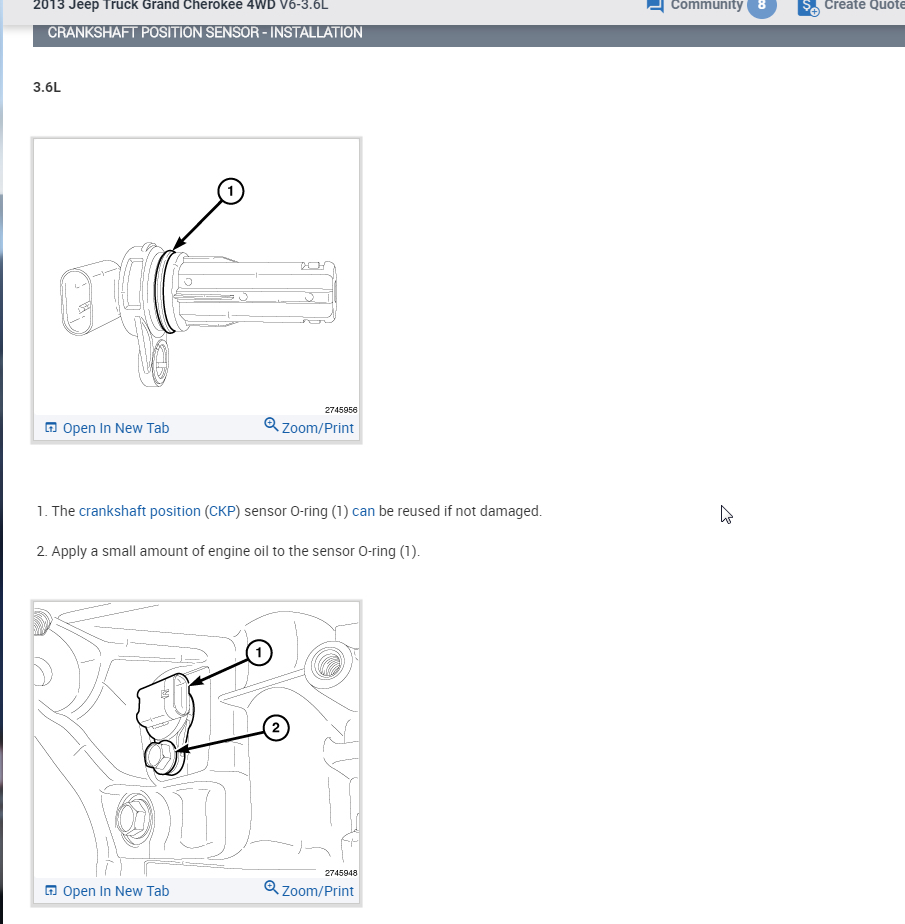 2013 Jeep Truck Grand Cherokee 4WD V6-3.6L

Community 8

Create Quote

CRANKSHAFT POSITION SENSOR - INSTALLATION

3.6L

1

2745956

Open In New Tab

Zoom/Print

1. The crankshaft position (CKP) sensor O-ring (1) can be reused if not damaged.

2. Apply a small amount of engine oil to the sensor O-ring (1).

1

2

2745948

Open In New Tab

Zoom/Print