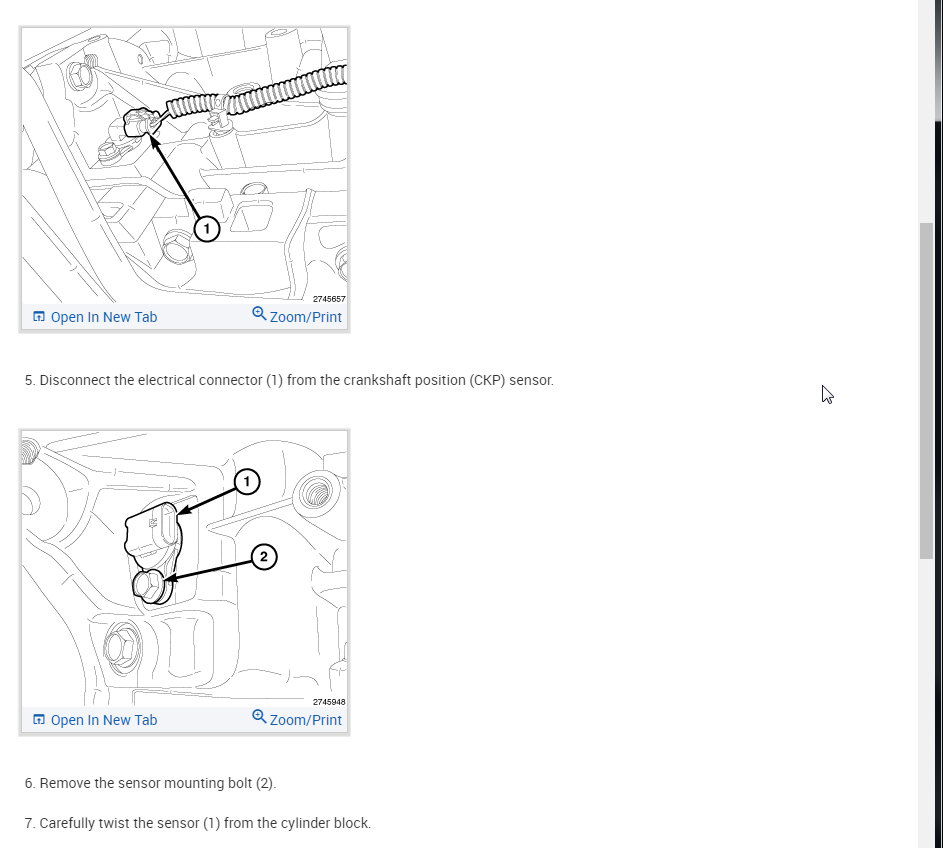 1

2745657

Open In New Tab

Zoom/Print

5. Disconnect the electrical connector (1) from the crankshaft position (CKP) sensor.

1

2

2745948

Open In New Tab

Zoom/Print

6. Remove the sensor mounting bolt (2).

7. Carefully twist the sensor (1) from the cylinder block.