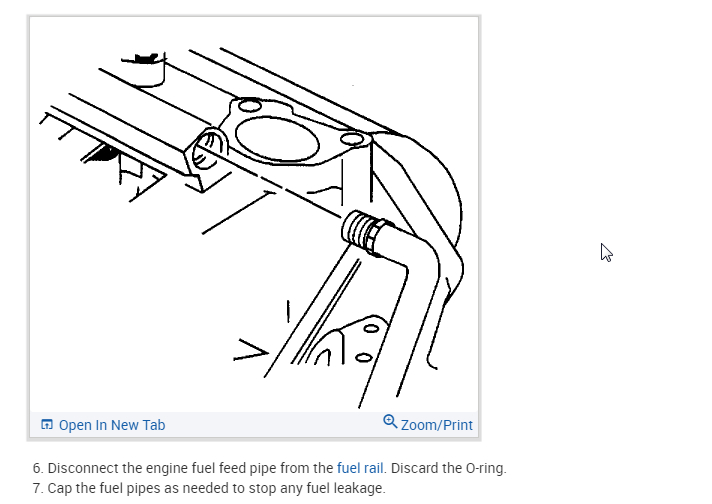 Open In New Tab
Zoom/Print

6. Disconnect the engine fuel feed pipe from the fuel rail. Discard the O-ring.
7. Cap the fuel pipes as needed to stop any fuel leakage.