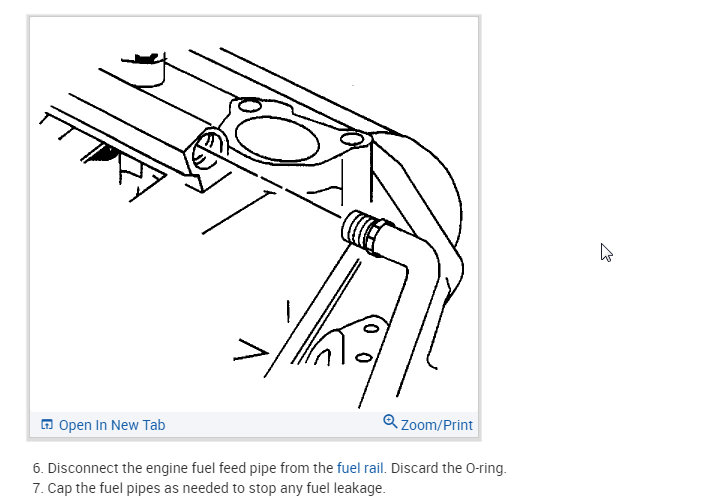 Open In New Tab

Zoom/Print

6. Disconnect the engine fuel feed pipe from the fuel rail. Discard the O-ring.
7. Cap the fuel pipes as needed to stop any fuel leakage.