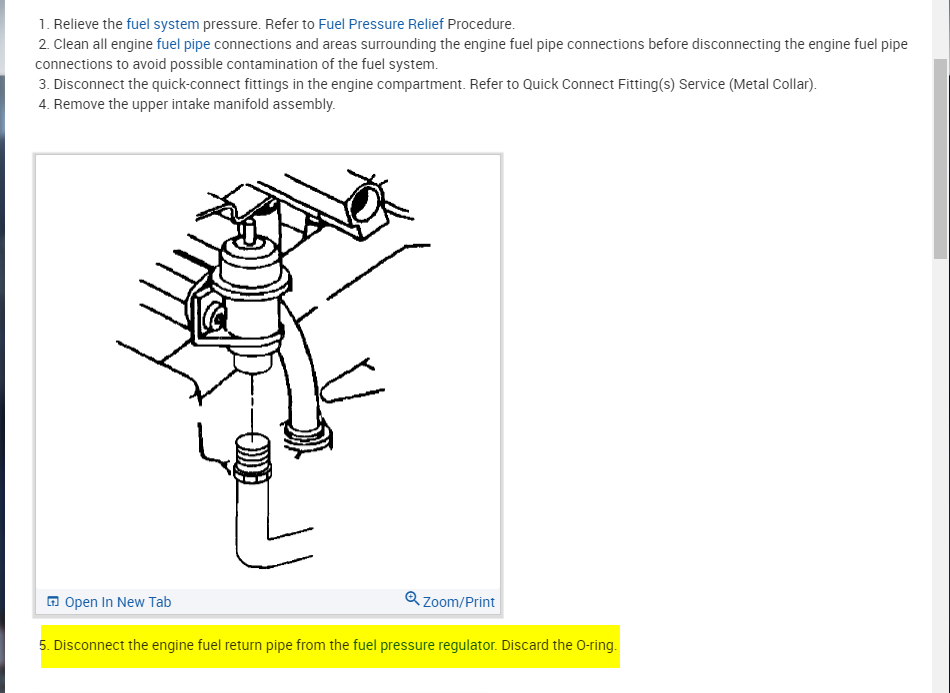 1. Relieve the fuel system pressure. Refer to Fuel Pressure Relief Procedure.
2. Clean all engine fuel pipe connections and areas surrounding the engine fuel pipe connections before disconnecting the engine fuel pipe connections to avoid possible contamination of the fuel system.
3. Disconnect the quick-connect fittings in the engine compartment. Refer to Quick Connect Fitting(s) Service (Metal Collar).
4. Remove the upper intake manifold assembly.

Open In New Tab

Zoom/Print

5. Disconnect the engine fuel return pipe from the fuel pressure regulator. Discard the O-ring.