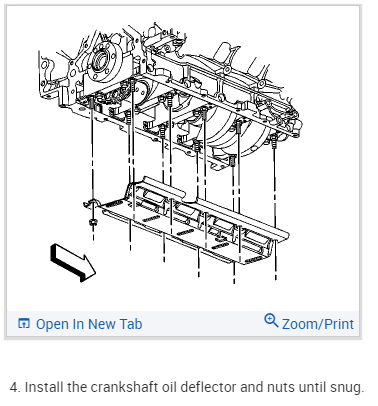 Open In New Tab

Zoom/Print

4. Install the crankshaft oil deflector and nuts until snug.