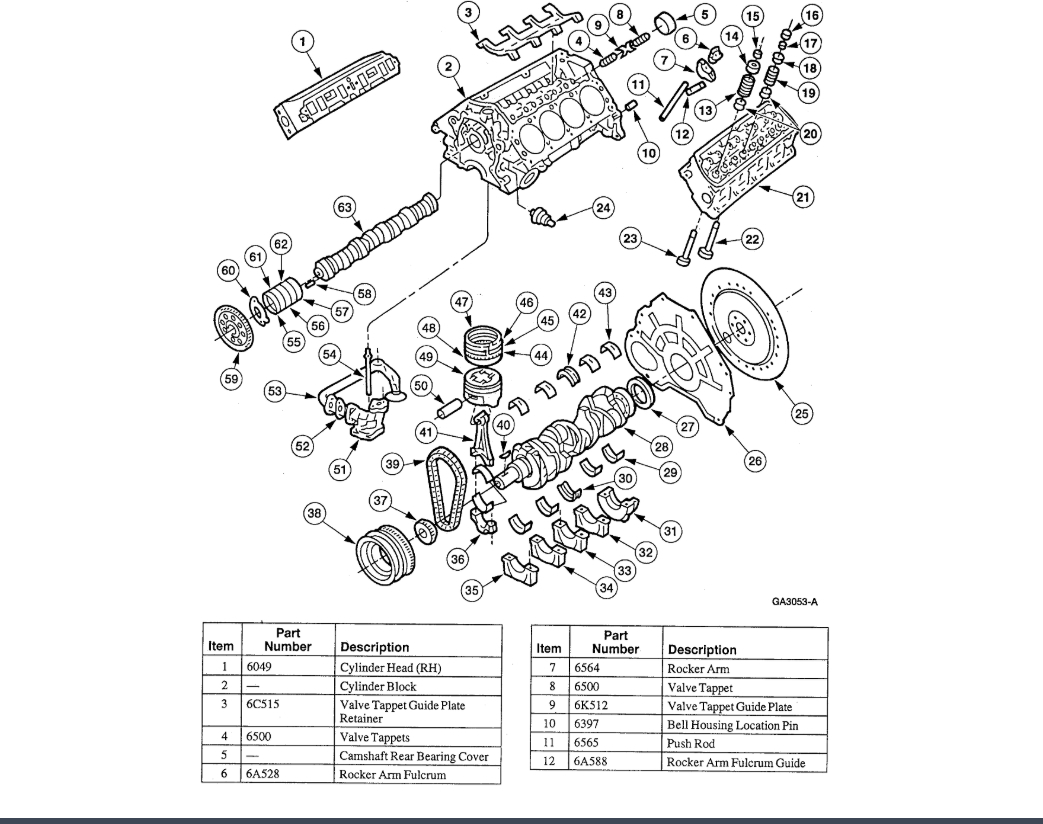 1 2 3 4 5 6 7 8 9 10 11 12 13 14 15 16 17 18 19 20 21 22 23 24 25 26 27 28 29 30 31 32 33 34 35 36 37 38 39 40 41 42 43 44 45 46 47 48 49 50 51 52 53 54 55 56 57 58 59 60 61 62 63

GA3053-A

| Item | Part Number | Description |
|---|---|---|
| 1 | 6049 | Cylinder Head (RH) |
| 2 | — | Cylinder Block |
| 3 | 6C515 | Valve Tappet Guide Plate Retainer |
| 4 | 6500 | Valve Tappets |
| 5 | — | Camshaft Rear Bearing Cover |
| 6 | 6A528 | Rocker Arm Fulcrum |

| Item | Part Number | Description |
|---|---|---|
| 7 | 6564 | Rocker Arm |
| 8 | 6500 | Valve Tappet |
| 9 | 6K512 | Valve Tappet Guide Plate |
| 10 | 6397 | Bell Housing Location Pin |
| 11 | 6565 | Push Rod |
| 12 | 6A588 | Rocker Arm Fulcrum Guide |