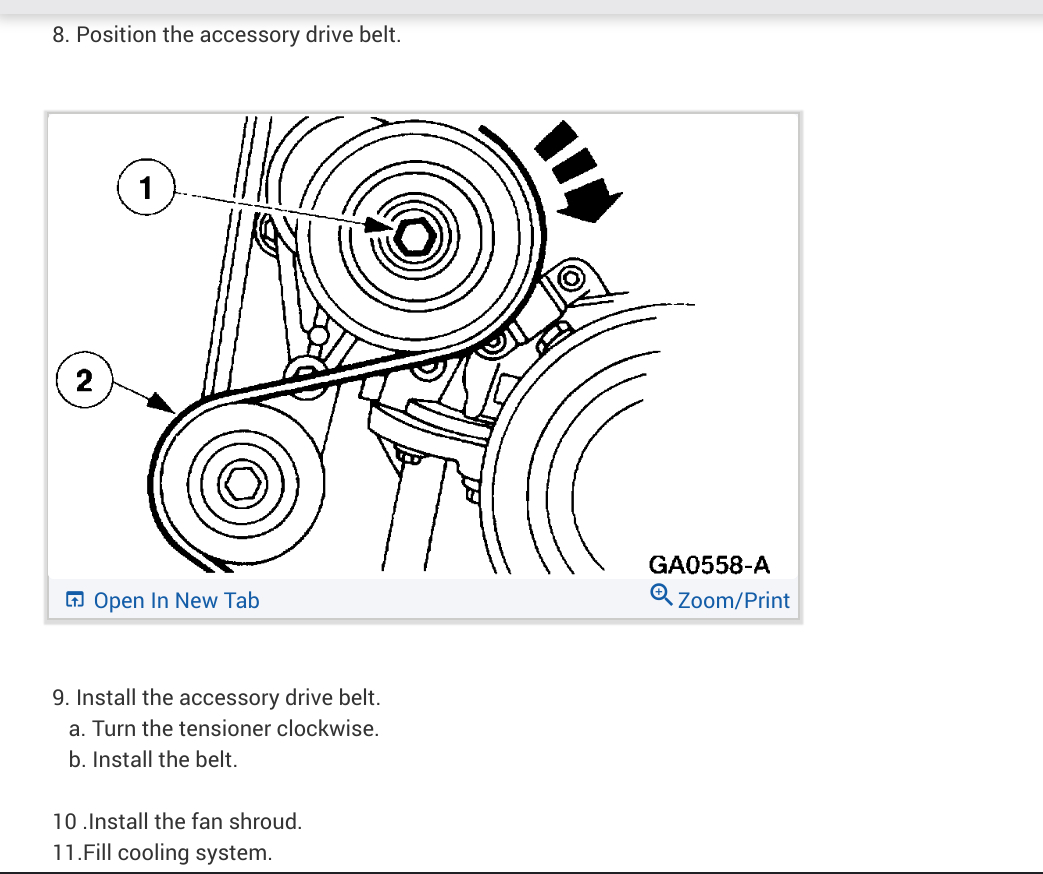 8. Position the accessory drive belt.

1

2

GA0558-A

Open In New Tab

Zoom/Print

9. Install the accessory drive belt.
a. Turn the tensioner clockwise.
b. Install the belt.

10 .Install the fan shroud.
11.Fill cooling system.