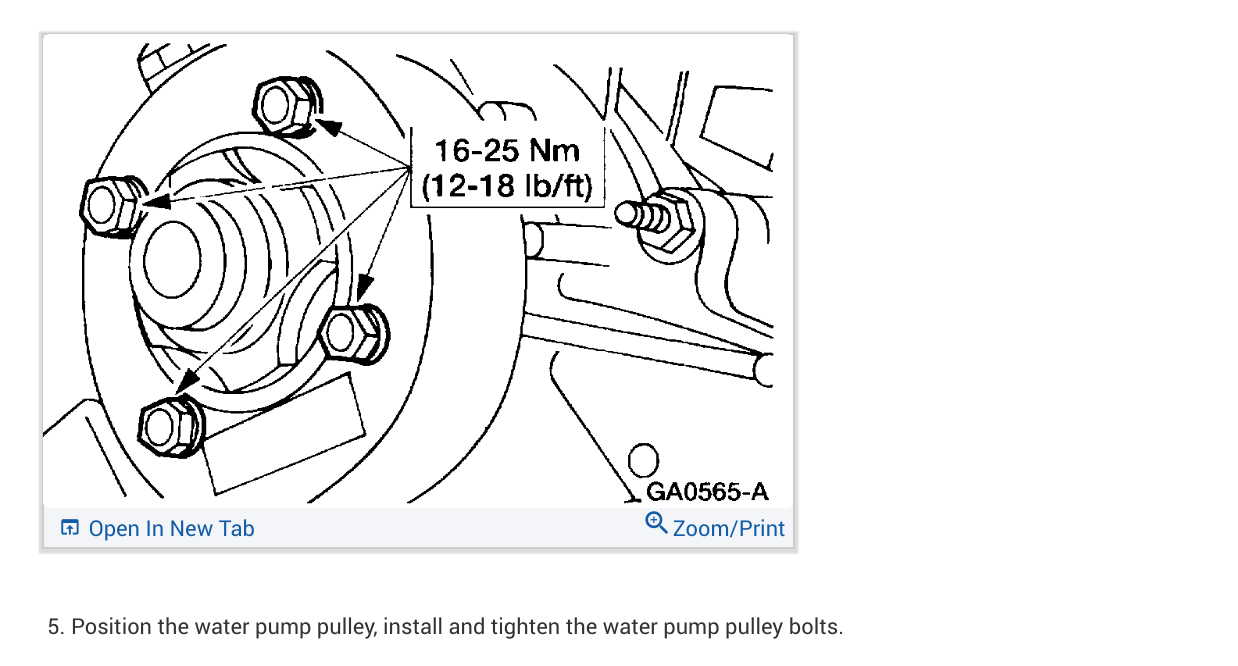 16-25 Nm
(12-18 lb/ft)

GA0565-A

Open In New Tab

Zoom/Print

5. Position the water pump pulley, install and tighten the water pump pulley bolts.