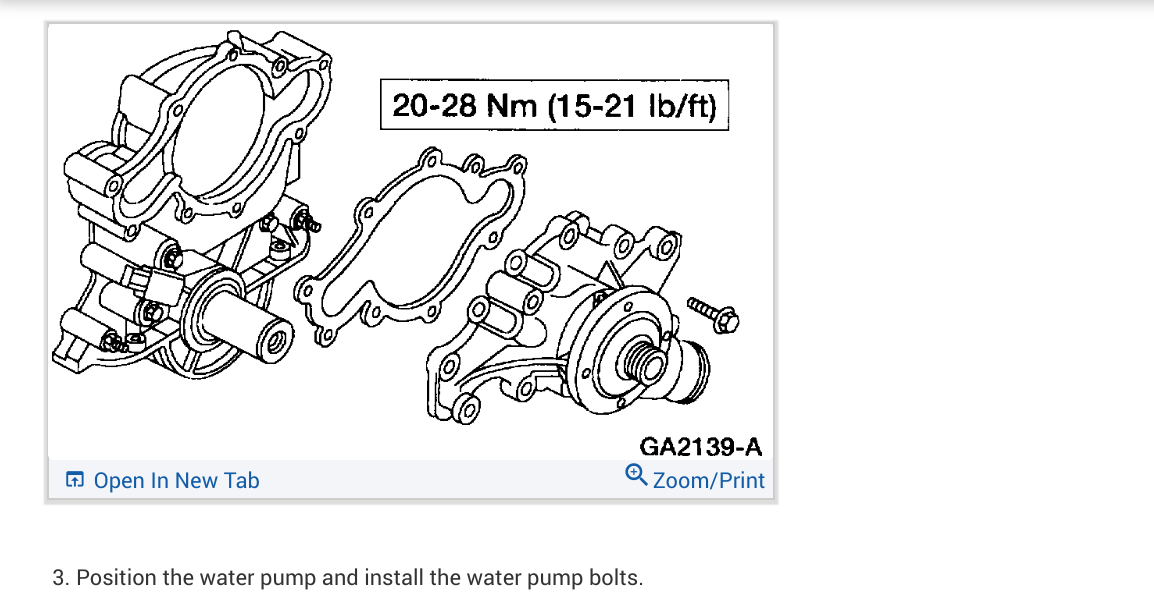 20-28 Nm (15-21 lb/ft)

GA2139-A

Open In New Tab

Zoom/Print

3. Position the water pump and install the water pump bolts.