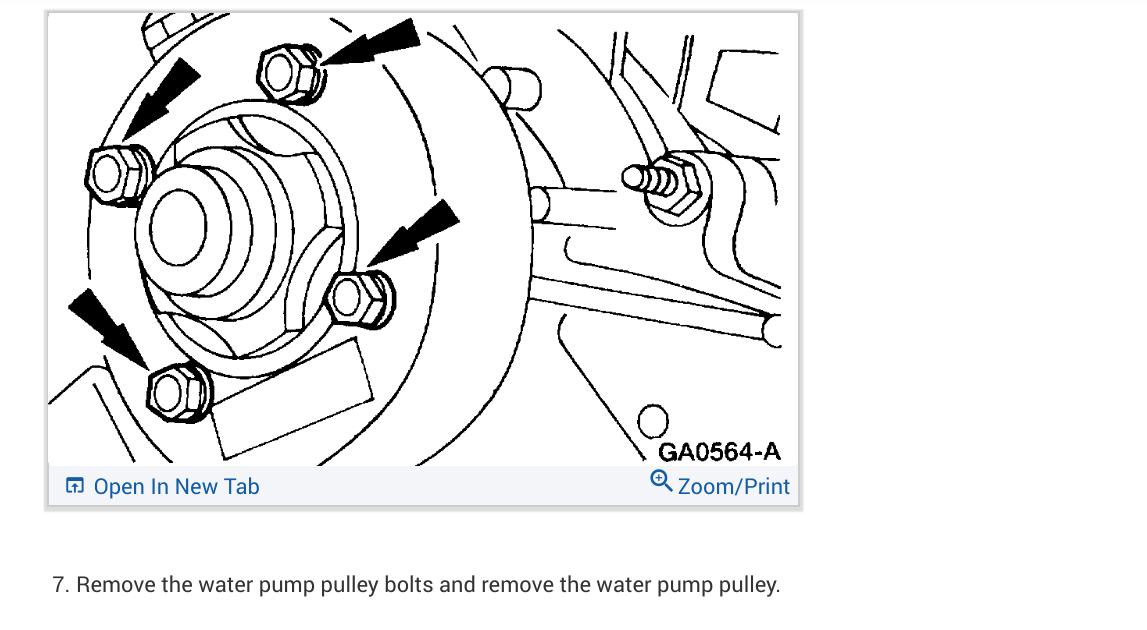 GA0564-A

Open In New Tab

Zoom/Print

7. Remove the water pump pulley bolts and remove the water pump pulley.