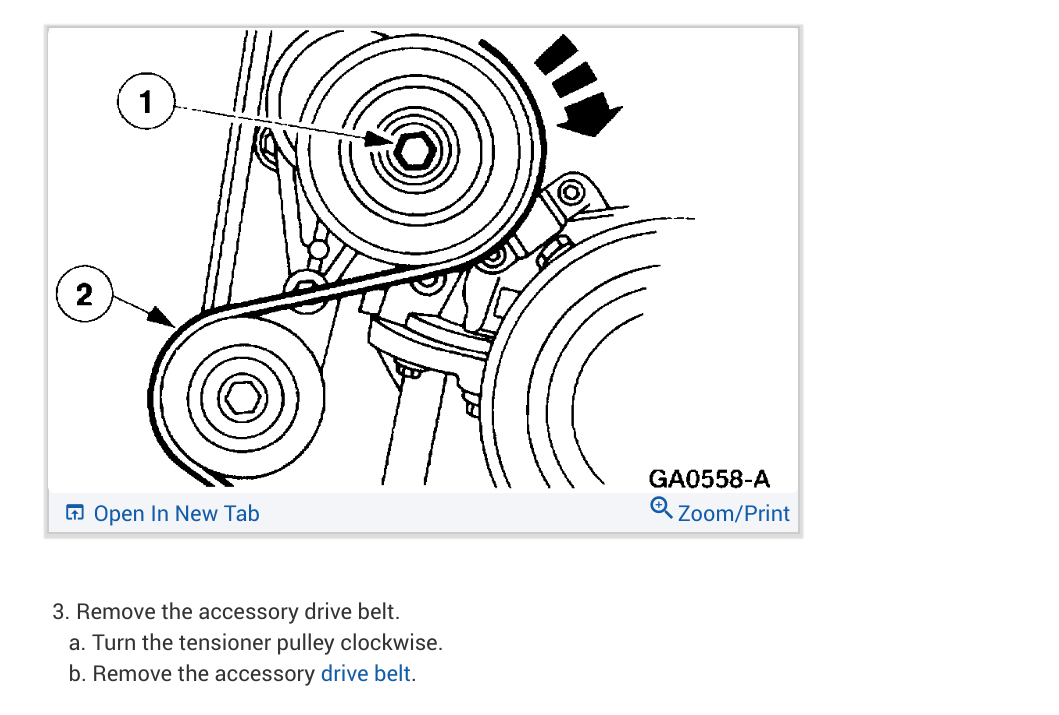 1

2

GA0558-A

Open In New Tab

Zoom/Print

3. Remove the accessory drive belt.
a. Turn the tensioner pulley clockwise.
b. Remove the accessory drive belt.