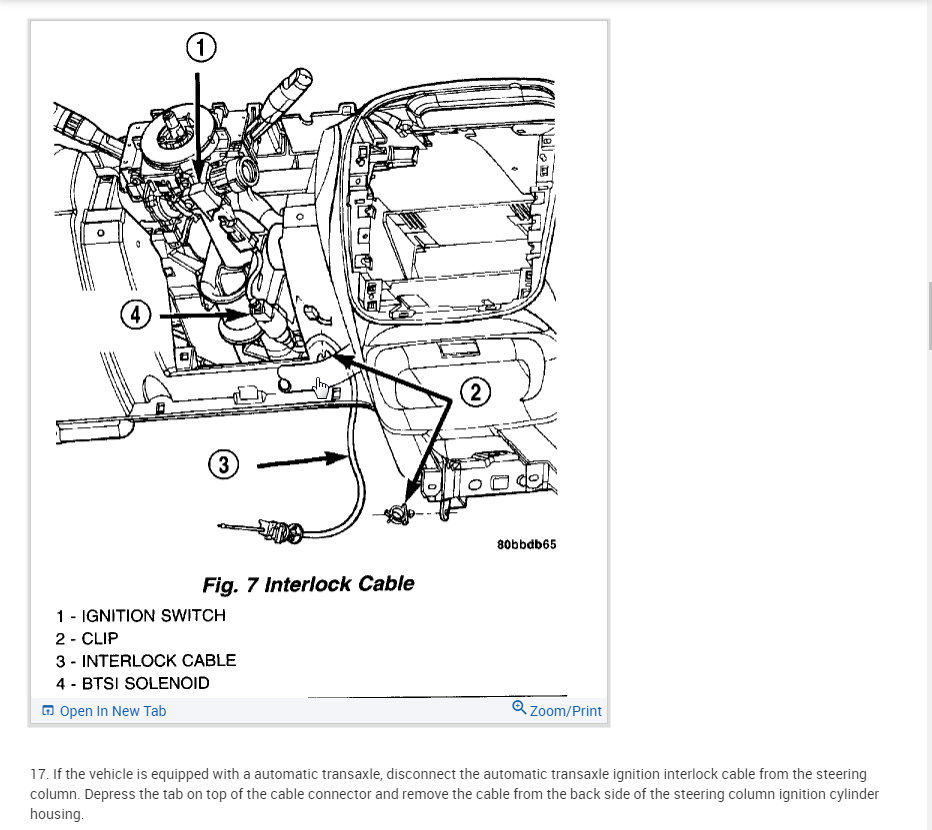 1

4

2

3

80bbdb65

Fig. 7 Interlock Cable

1 - IGNITION SWITCH
2 - CLIP
3 - INTERLOCK CABLE
4 - BTSI SOLENOID

Open In New Tab

Zoom/Print

17. If the vehicle is equipped with a automatic transaxle, disconnect the automatic transaxle ignition interlock cable from the steering column. Depress the tab on top of the cable connector and remove the cable from the back side of the steering column ignition cylinder housing.