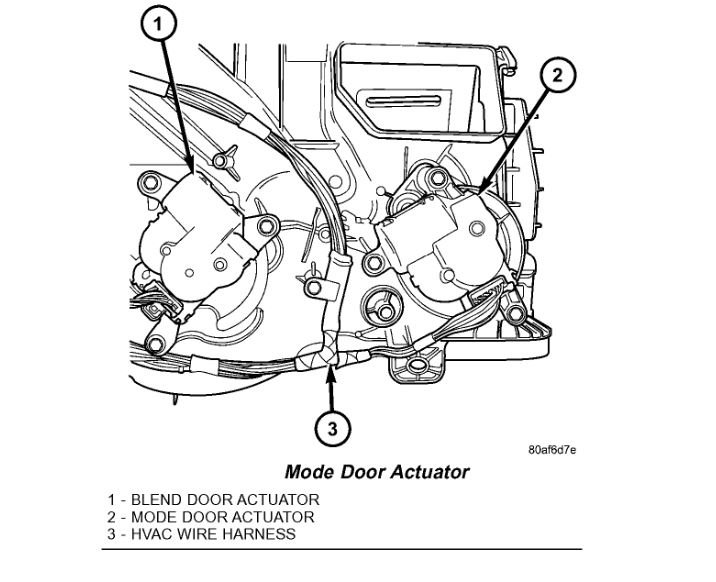 1

2

3

80af6d7e

Mode Door Actuator

1 - BLEND DOOR ACTUATOR
2 - MODE DOOR ACTUATOR
3 - HVAC WIRE HARNESS