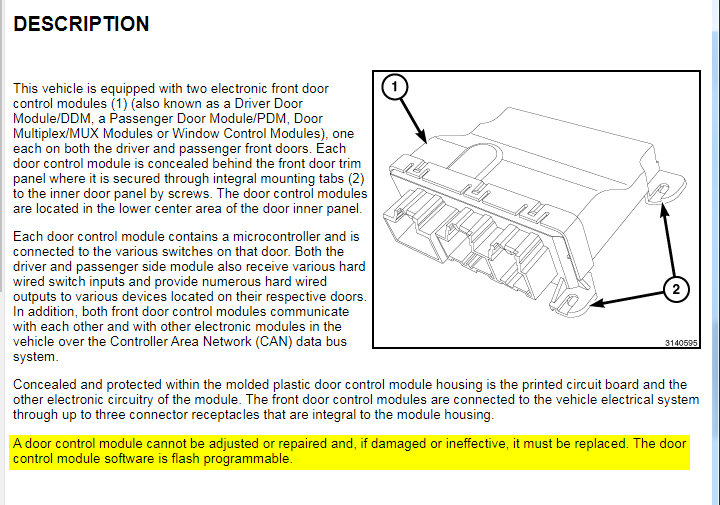 DESCRIPTION

This vehicle is equipped with two electronic front door control modules (1) (also known as a Driver Door Module/DDM, a Passenger Door Module/PDM, Door Multiplex/MUX Modules or Window Control Modules), one each on both the driver and passenger front doors. Each door control module is concealed behind the front door trim panel where it is secured through integral mounting tabs (2) to the inner door panel by screws. The door control modules are located in the lower center area of the door inner panel.

Each door control module contains a microcontroller and is connected to the various switches on that door. Both the driver and passenger side module also receive various hard wired switch inputs and provide numerous hard wired outputs to various devices located on their respective doors. In addition, both front door control modules communicate with each other and with other electronic modules in the vehicle over the Controller Area Network (CAN) data bus system.

1

2

3140595

Concealed and protected within the molded plastic door control module housing is the printed circuit board and the other electronic circuitry of the module. The front door control modules are connected to the vehicle electrical system through up to three connector receptacles that are integral to the module housing.

A door control module cannot be adjusted or repaired and, if damaged or ineffective, it must be replaced. The door control module software is flash programmable.