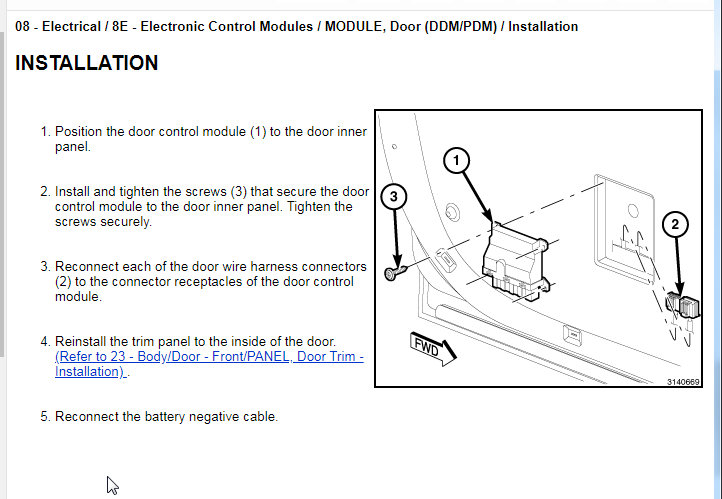 08 - Electrical / 8E - Electronic Control Modules / MODULE, Door (DDM/PDM) / Installation

INSTALLATION

1. Position the door control module (1) to the door inner panel.

2. Install and tighten the screws (3) that secure the door control module to the door inner panel. Tighten the screws securely.

3. Reconnect each of the door wire harness connectors (2) to the connector receptacles of the door control module.

4. Reinstall the trim panel to the inside of the door. (Refer to 23 - Body/Door - Front/PANEL, Door Trim - Installation) .

5. Reconnect the battery negative cable.

1

3

2

FWD

3140669