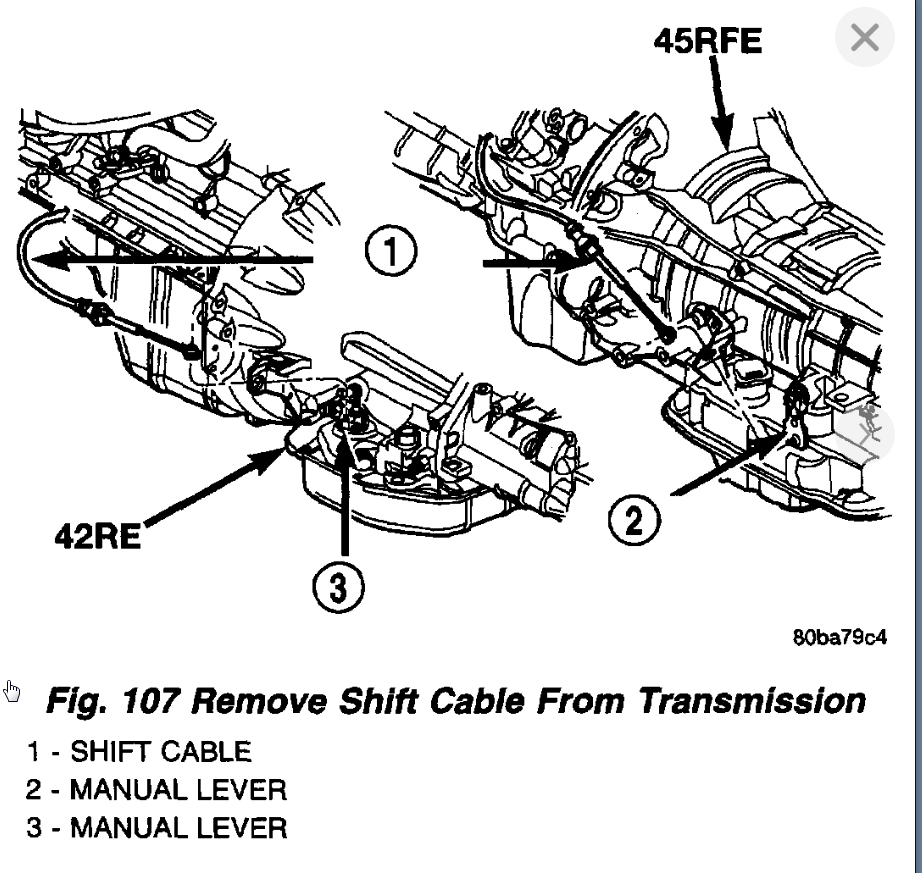 45RFE

1

2

42RE

3

80ba79c4

Fig. 107 Remove Shift Cable From Transmission

1 - SHIFT CABLE
2 - MANUAL LEVER
3 - MANUAL LEVER