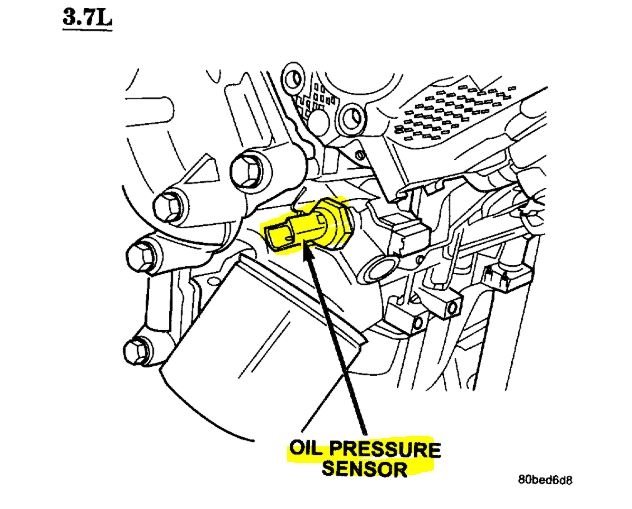 3.7L

OIL PRESSURE SENSOR

80bed6d8