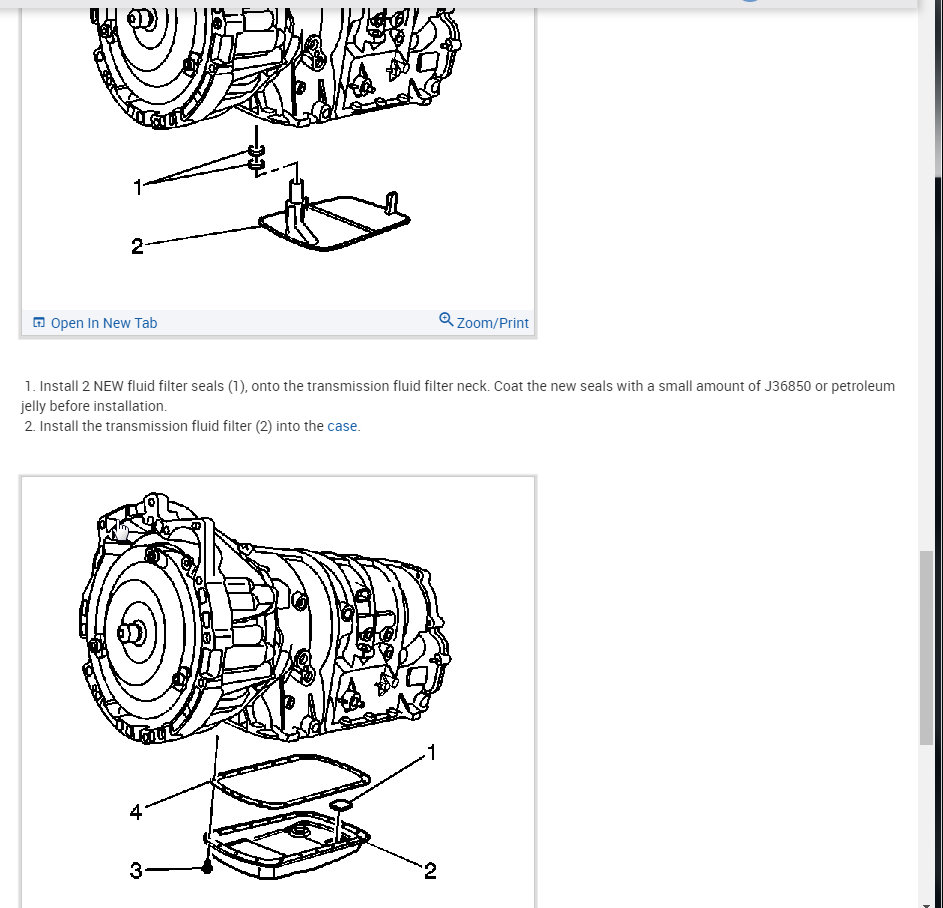 1

2

Open In New Tab

Zoom/Print

1. Install 2 NEW fluid filter seals (1), onto the transmission fluid filter neck. Coat the new seals with a small amount of J36850 or petroleum jelly before installation.
2. Install the transmission fluid filter (2) into the case.

1

4

3

2