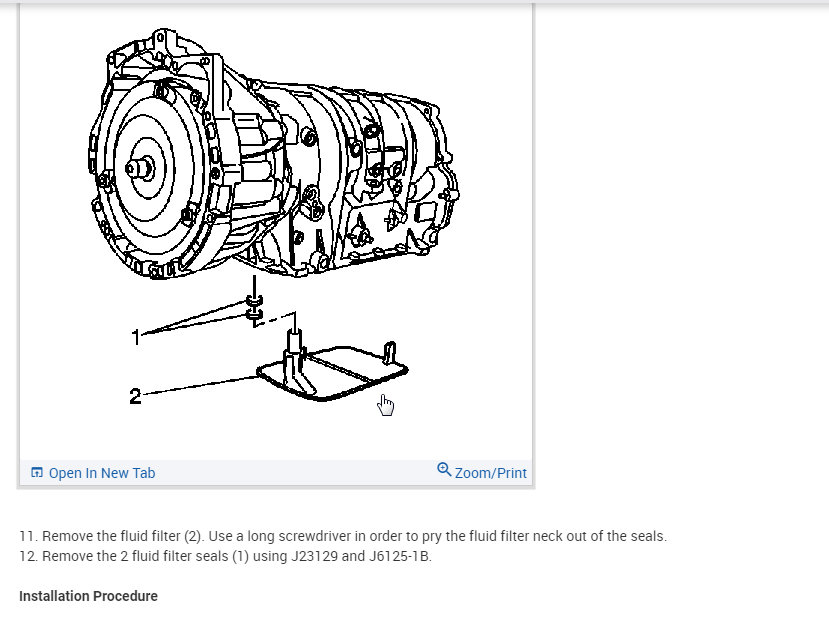 1
2

Open In New Tab

Zoom/Print

11. Remove the fluid filter (2). Use a long screwdriver in order to pry the fluid filter neck out of the seals.
12. Remove the 2 fluid filter seals (1) using J23129 and J6125-1B.

Installation Procedure