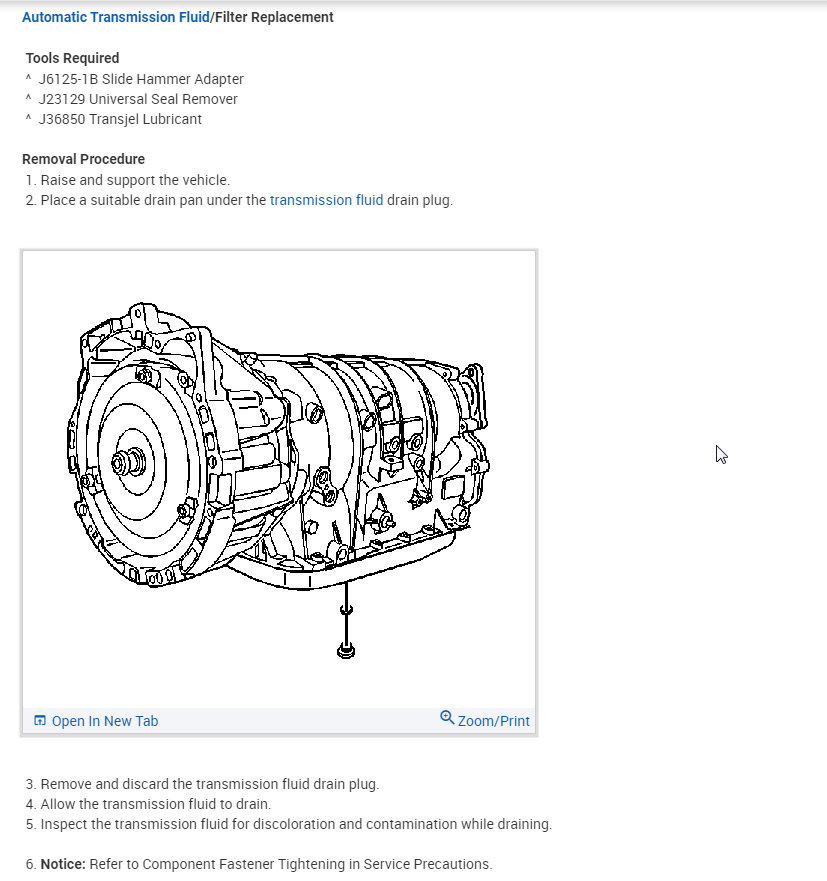 Automatic Transmission Fluid/Filter Replacement

Tools Required
^ J6125-1B Slide Hammer Adapter
^ J23129 Universal Seal Remover
^ J36850 Transjel Lubricant

Removal Procedure
1. Raise and support the vehicle.
2. Place a suitable drain pan under the transmission fluid drain plug.

Open In New Tab
Zoom/Print

3. Remove and discard the transmission fluid drain plug.
4. Allow the transmission fluid to drain.
5. Inspect the transmission fluid for discoloration and contamination while draining.

6. Notice: Refer to Component Fastener Tightening in Service Precautions.