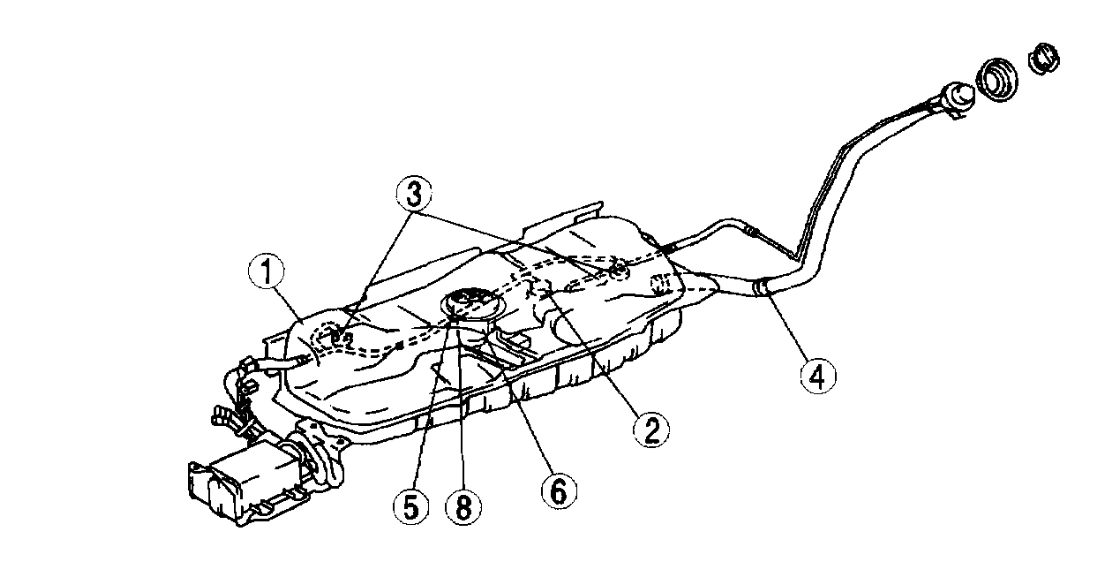 3
1
4
2
5
8
6