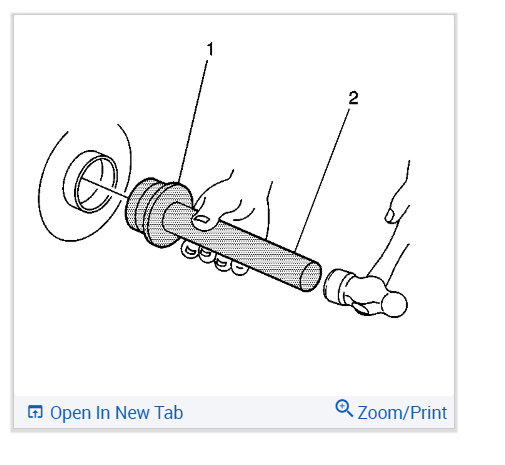 1

2

Open In New Tab

Zoom/Print