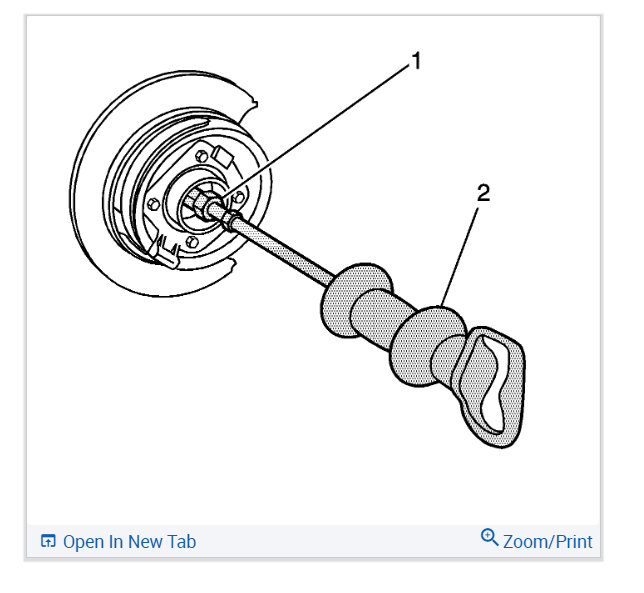 1

2

Open In New Tab

Zoom/Print