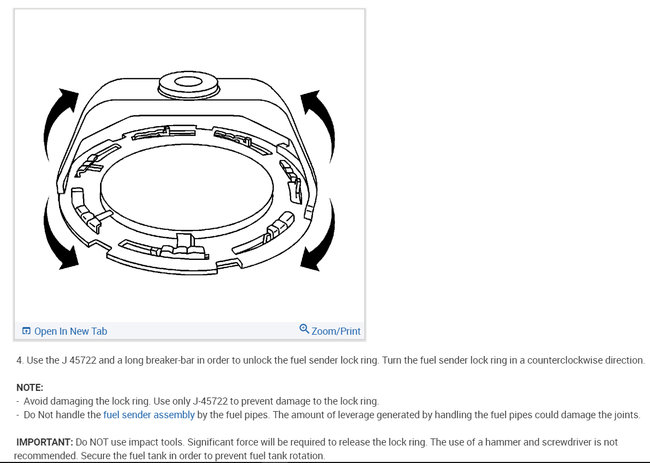 Open In New Tab

Zoom/Print

4. Use the J 45722 and a long breaker-bar in order to unlock the fuel sender lock ring. Turn the fuel sender lock ring in a counterclockwise direction.

NOTE:
- Avoid damaging the lock ring. Use only J-45722 to prevent damage to the lock ring.
- Do Not handle the fuel sender assembly by the fuel pipes. The amount of leverage generated by handling the fuel pipes could damage the joints.

IMPORTANT: Do NOT use impact tools. Significant force will be required to release the lock ring. The use of a hammer and screwdriver is not recommended. Secure the fuel tank in order to prevent fuel tank rotation.