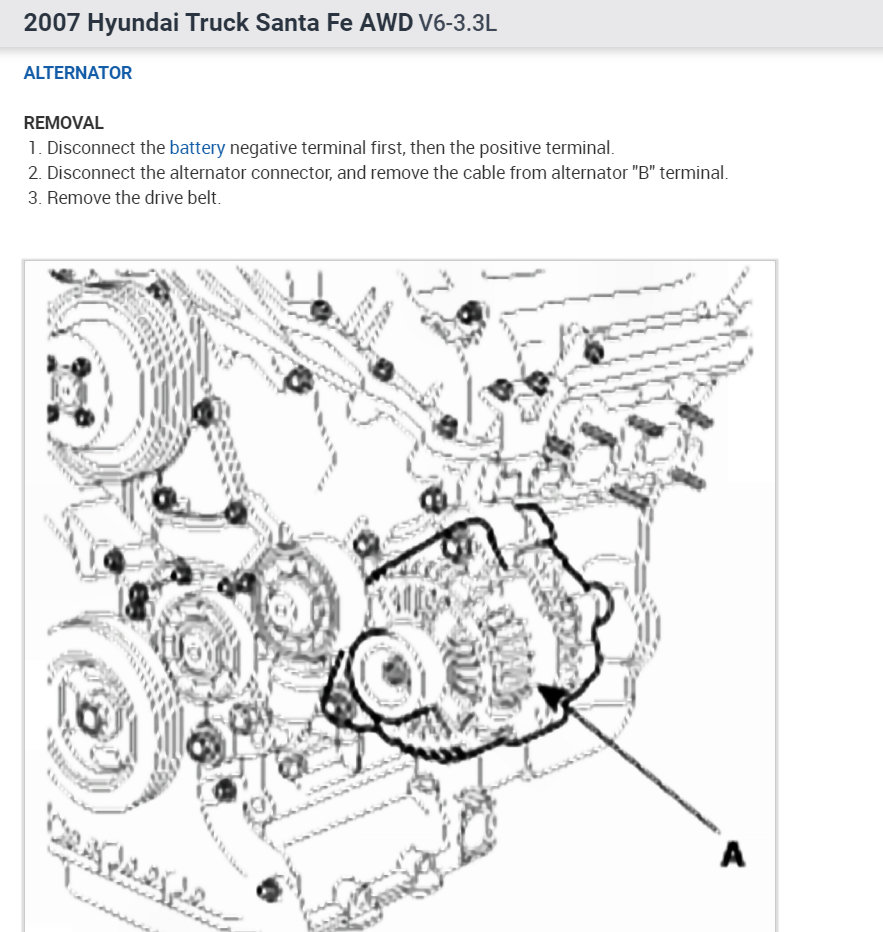 2007 Hyundai Truck Santa Fe AWD V6-3.3L

ALTERNATOR

REMOVAL
1. Disconnect the battery negative terminal first, then the positive terminal.
2. Disconnect the alternator connector, and remove the cable from alternator "B" terminal.
3. Remove the drive belt.

A