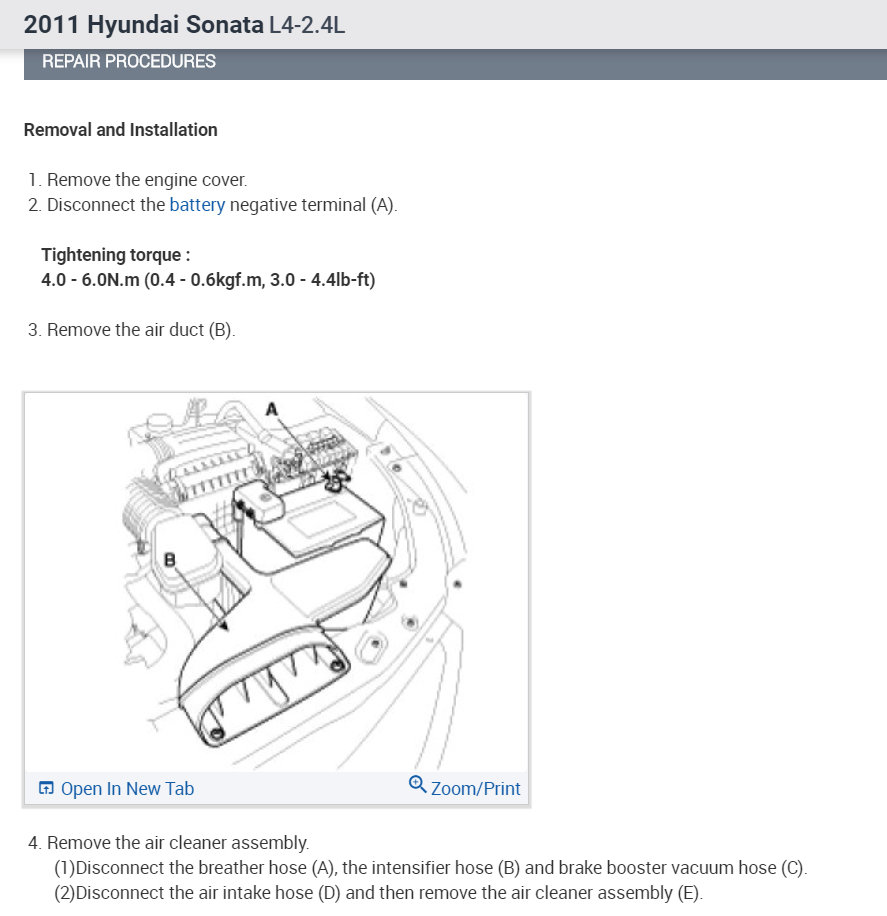 2011 Hyundai Sonata L4-2.4L

REPAIR PROCEDURES

Removal and Installation

1. Remove the engine cover.
2. Disconnect the battery negative terminal (A).

Tightening torque :
4.0 - 6.0N.m (0.4 - 0.6kgf.m, 3.0 - 4.4lb-ft)

3. Remove the air duct (B).

A

B

Open In New Tab

Zoom/Print

4. Remove the air cleaner assembly.
(1)Disconnect the breather hose (A), the intensifier hose (B) and brake booster vacuum hose (C).
(2)Disconnect the air intake hose (D) and then remove the air cleaner assembly (E).