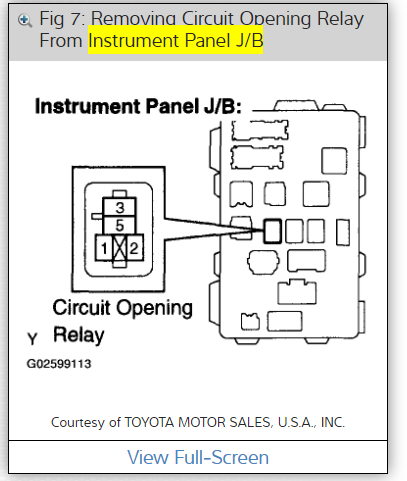 Fig 7: Removing Circuit Opening Relay From Instrument Panel J/B

Instrument Panel J/B:

3
5
1
2

Circuit Opening Relay

Y

G02599113

Courtesy of TOYOTA MOTOR SALES, U.S.A., INC.

View Full-Screen