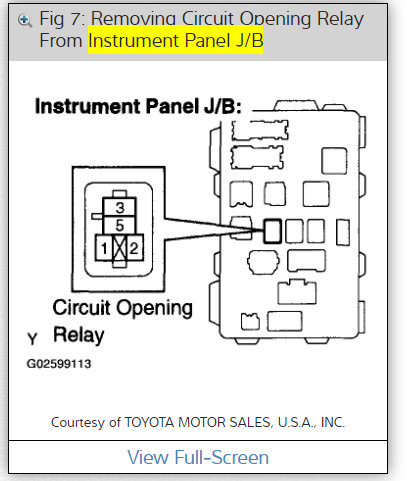 Fig 7: Removing Circuit Opening Relay From Instrument Panel J/B

Instrument Panel J/B:

3
5
1
2

Circuit Opening Relay

Y

G02599113

Courtesy of TOYOTA MOTOR SALES, U.S.A., INC.

View Full-Screen