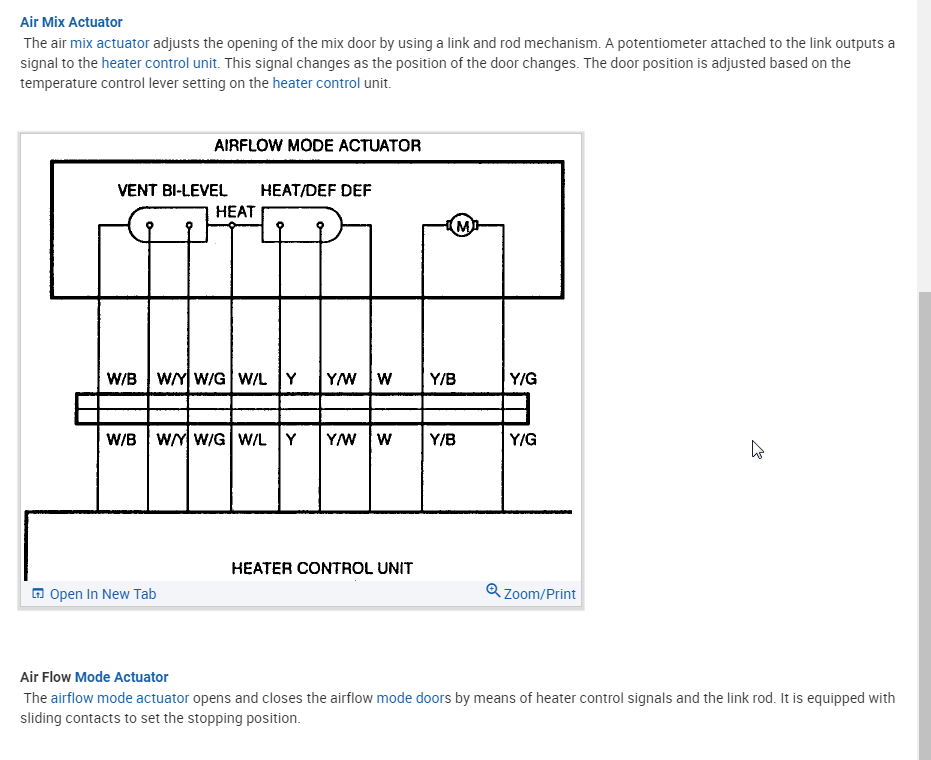 Air Mix Actuator

The air mix actuator adjusts the opening of the mix door by using a link and rod mechanism. A potentiometer attached to the link outputs a signal to the heater control unit. This signal changes as the position of the door changes. The door position is adjusted based on the temperature control lever setting on the heater control unit.

AIRFLOW MODE ACTUATOR

VENT BI-LEVEL HEAT/DEF DEF

HEAT

M

W/B W/Y W/G W/L Y Y/W W Y/B Y/G

W/B W/Y W/G W/L Y Y/W W Y/B Y/G

HEATER CONTROL UNIT

Open In New Tab

Zoom/Print

Air Flow Mode Actuator

The airflow mode actuator opens and closes the airflow mode doors by means of heater control signals and the link rod. It is equipped with sliding contacts to set the stopping position.