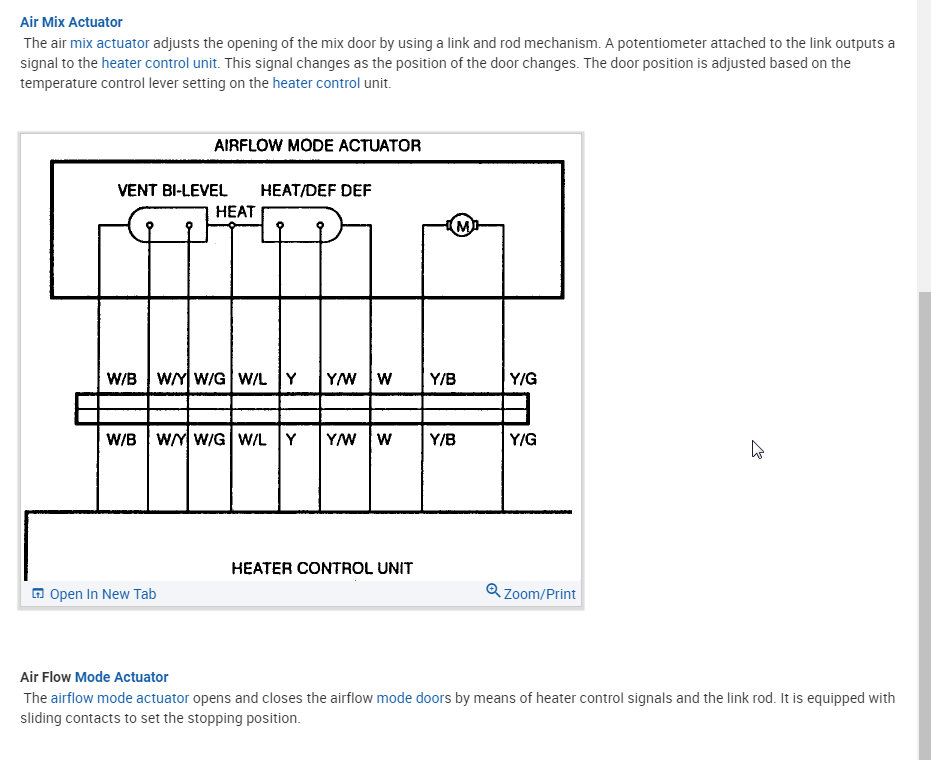 Air Mix Actuator
The air mix actuator adjusts the opening of the mix door by using a link and rod mechanism. A potentiometer attached to the link outputs a signal to the heater control unit. This signal changes as the position of the door changes. The door position is adjusted based on the temperature control lever setting on the heater control unit.

AIRFLOW MODE ACTUATOR
VENT BI-LEVEL HEAT/DEF DEF
HEAT
M
W/B W/Y W/G W/L Y Y/W W Y/B Y/G
W/B W/Y W/G W/L Y Y/W W Y/B Y/G
HEATER CONTROL UNIT
Open In New Tab
Zoom/Print

Air Flow Mode Actuator
The airflow mode actuator opens and closes the airflow mode doors by means of heater control signals and the link rod. It is equipped with sliding contacts to set the stopping position.