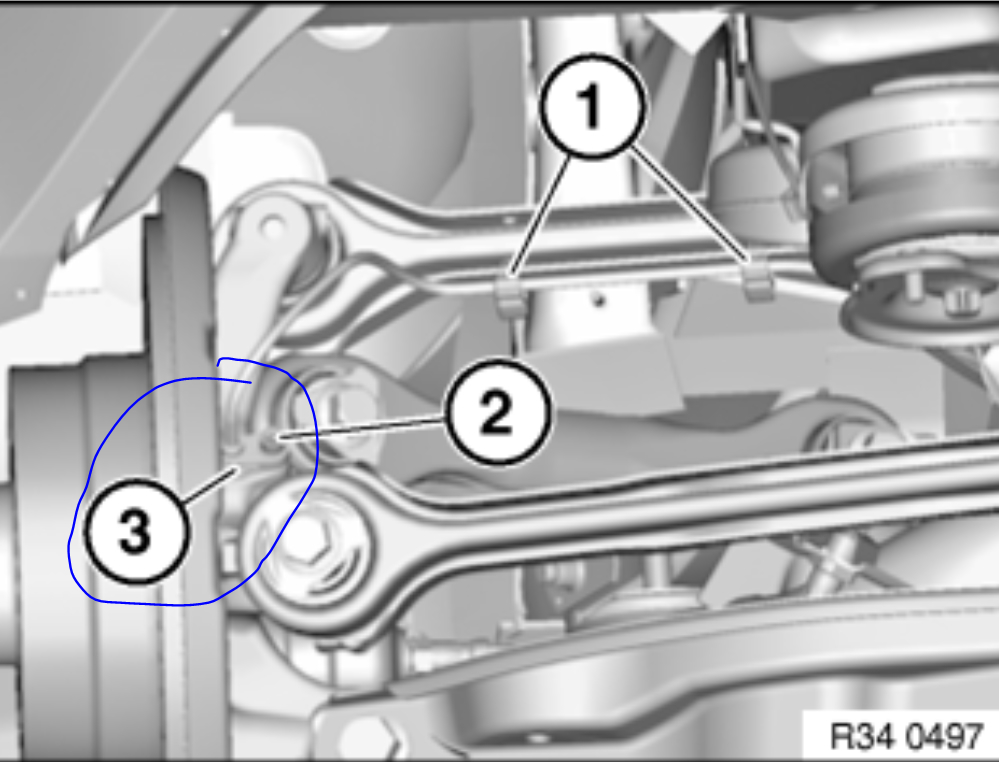 1
2
3
R34 0497