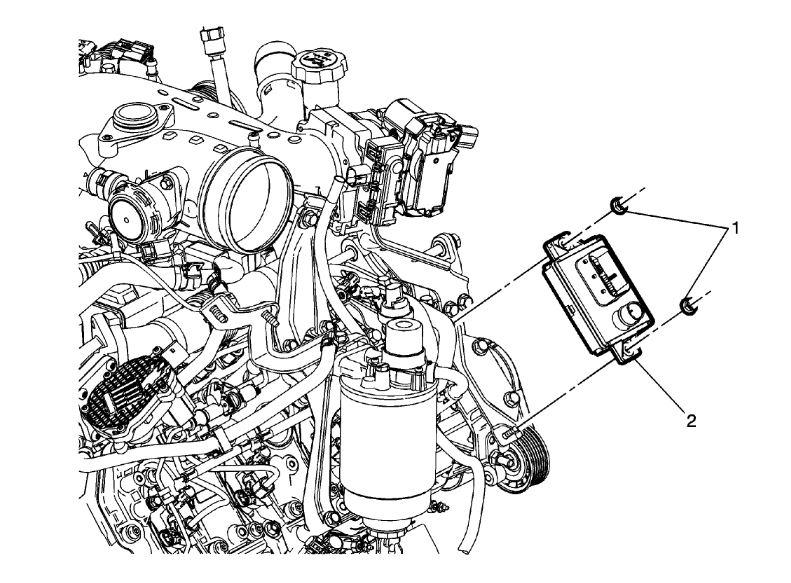 1
2