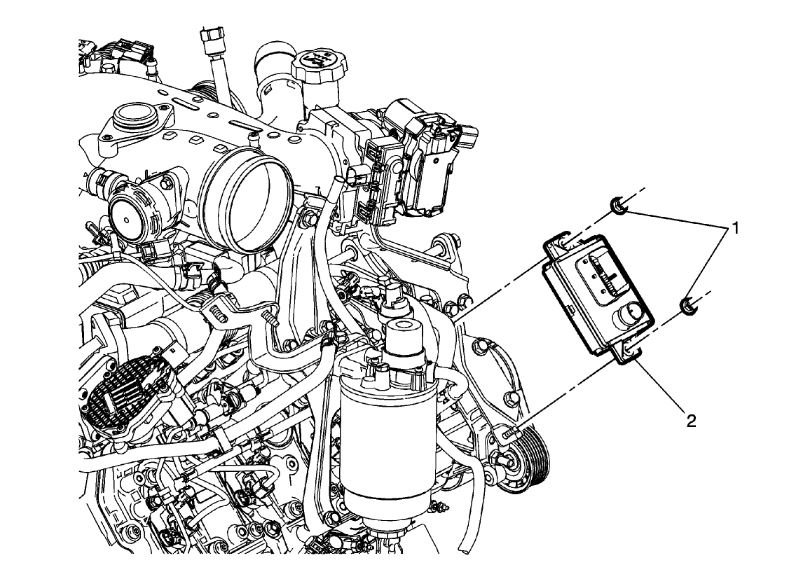 1

2