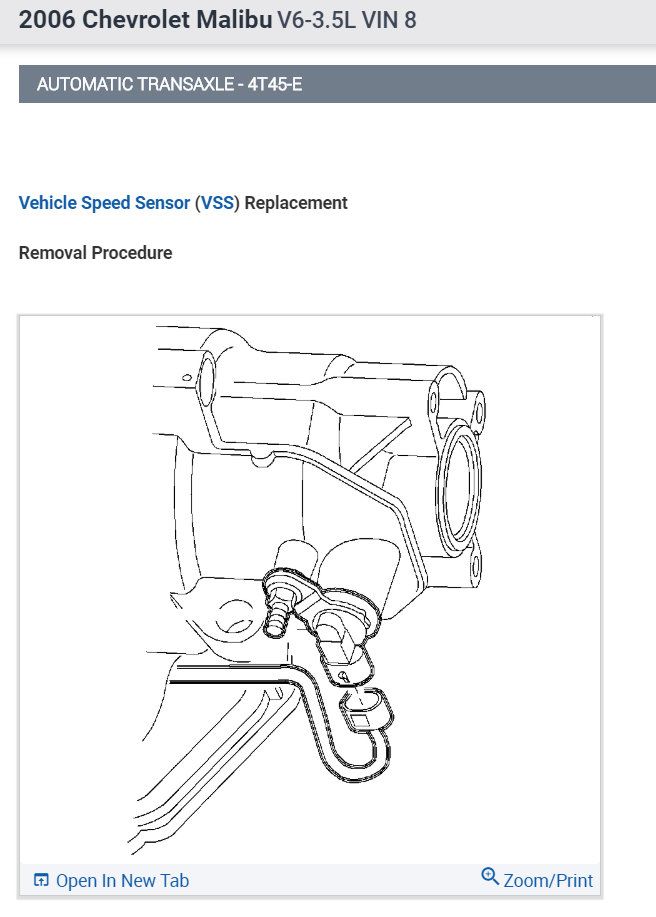 2006 Chevrolet Malibu V6-3.5L VIN 8

AUTOMATIC TRANSAXLE - 4T45-E

Vehicle Speed Sensor (VSS) Replacement

Removal Procedure

Open In New Tab

Zoom/Print