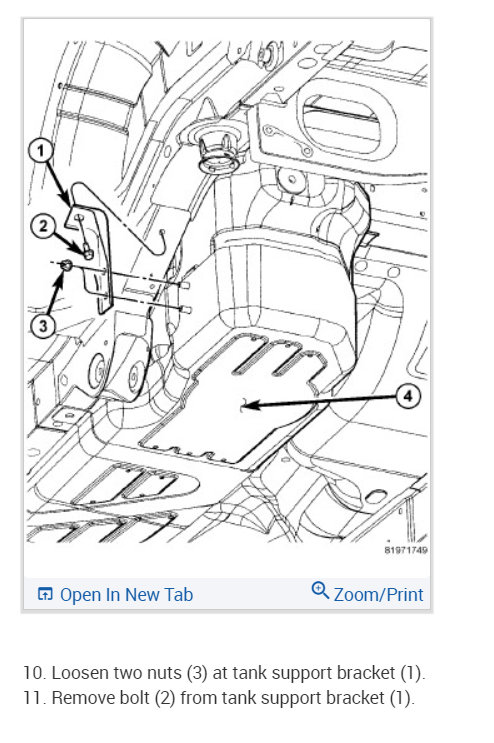 1
2
3
4
81971749

Open In New Tab
Zoom/Print

10. Loosen two nuts (3) at tank support bracket (1).
11. Remove bolt (2) from tank support bracket (1).