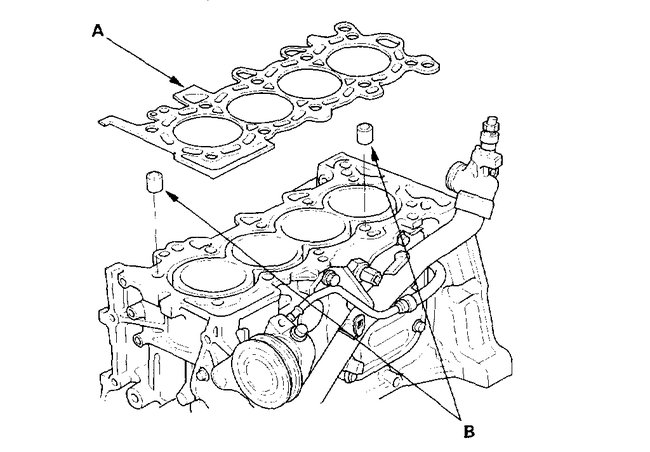 A

B