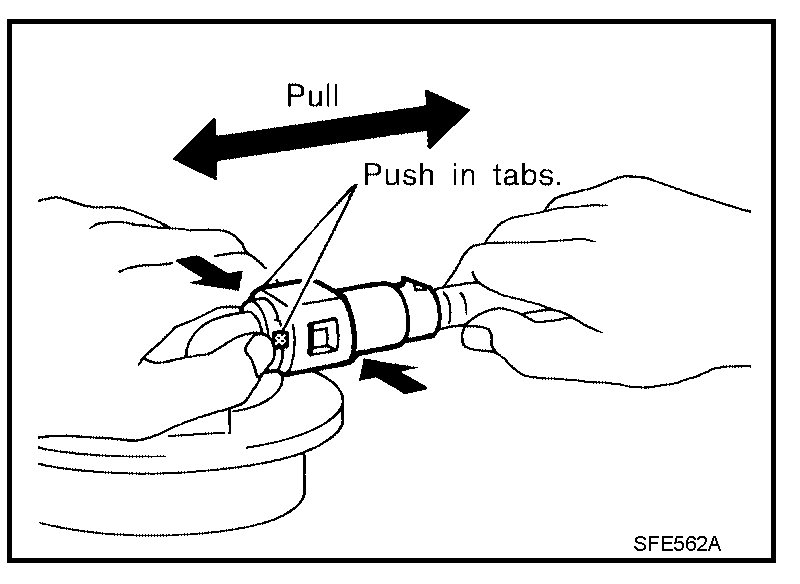 Pull

Push in tabs.

SFE562A