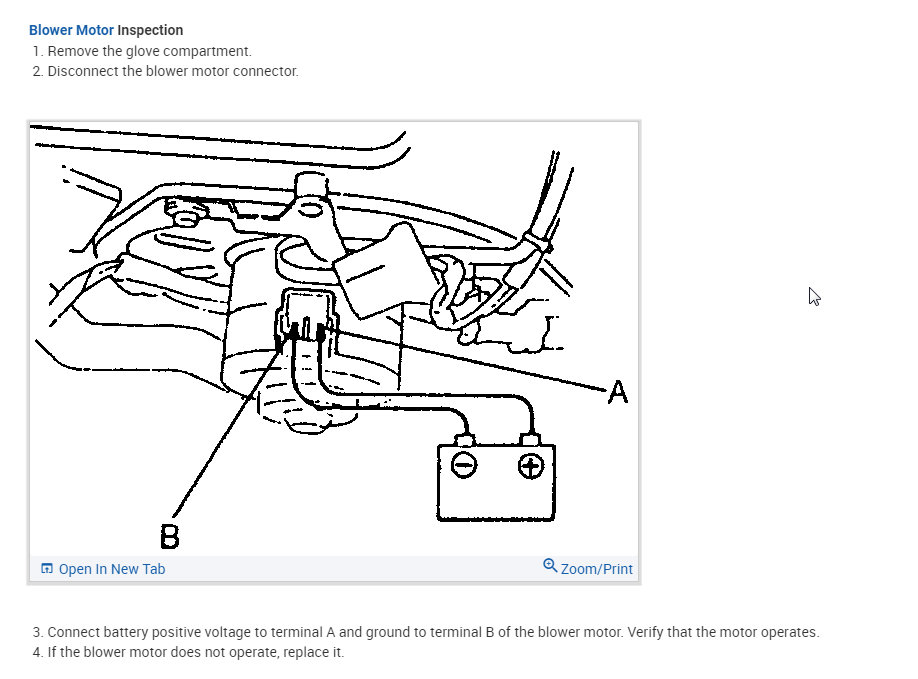 Blower Motor Inspection
1. Remove the glove compartment.
2. Disconnect the blower motor connector.

A

B

Open In New Tab

Zoom/Print

3. Connect battery positive voltage to terminal A and ground to terminal B of the blower motor. Verify that the motor operates.
4. If the blower motor does not operate, replace it.