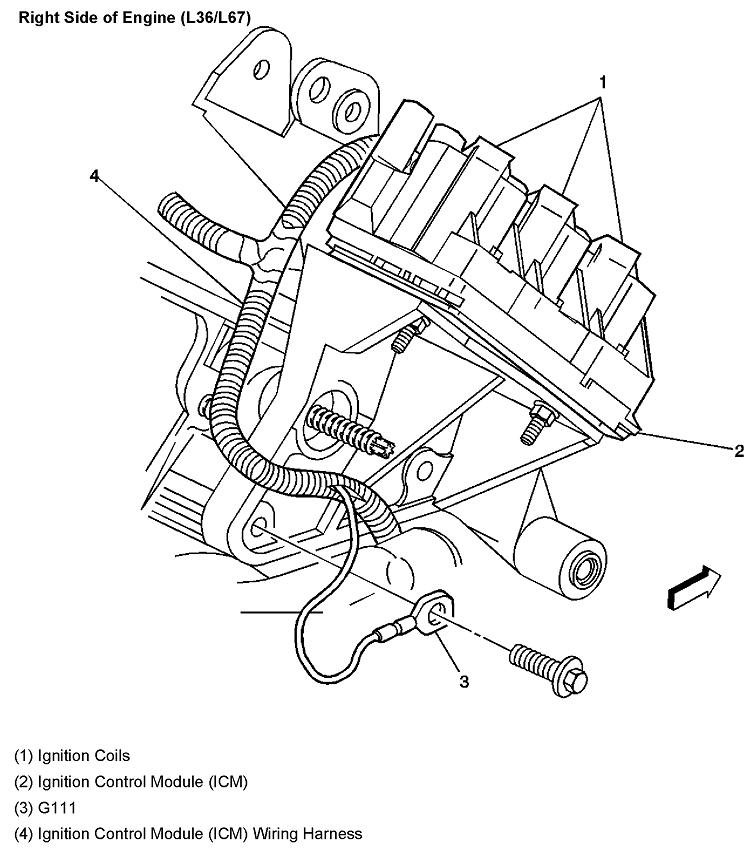 Right Side of Engine (L36/L67)

1

4

2

3

(1) Ignition Coils

(2) Ignition Control Module (ICM)

(3) G111

(4) Ignition Control Module (ICM) Wiring Harness