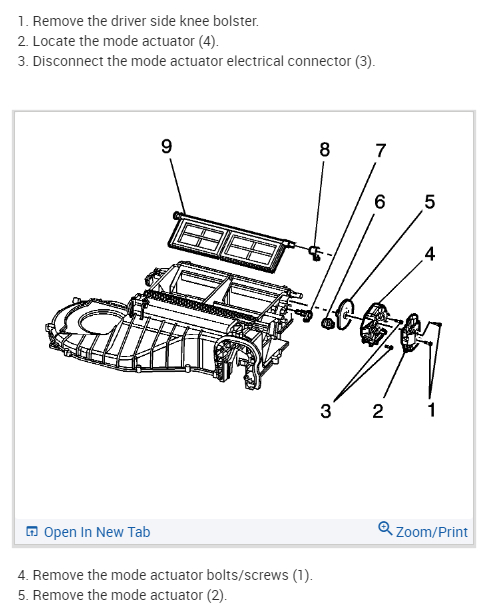 1. Remove the driver side knee bolster.
2. Locate the mode actuator (4).
3. Disconnect the mode actuator electrical connector (3).

9
8
7
6
5
4
3
2
1

Open In New Tab
Zoom/Print

4. Remove the mode actuator bolts/screws (1).
5. Remove the mode actuator (2).