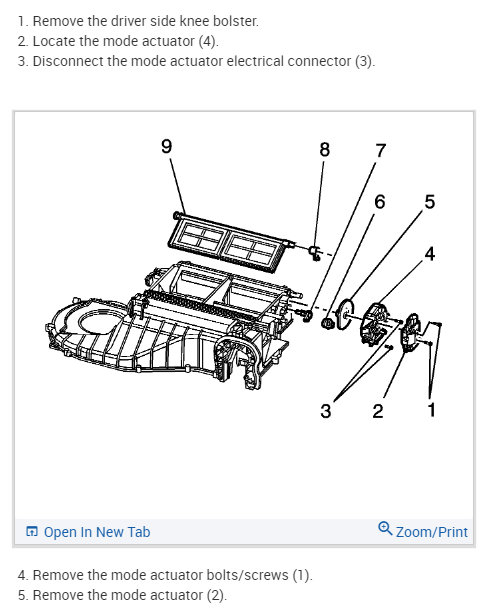 1. Remove the driver side knee bolster.
2. Locate the mode actuator (4).
3. Disconnect the mode actuator electrical connector (3).

9
8
7
6
5
4
3
2
1

Open In New Tab
Zoom/Print

4. Remove the mode actuator bolts/screws (1).
5. Remove the mode actuator (2).