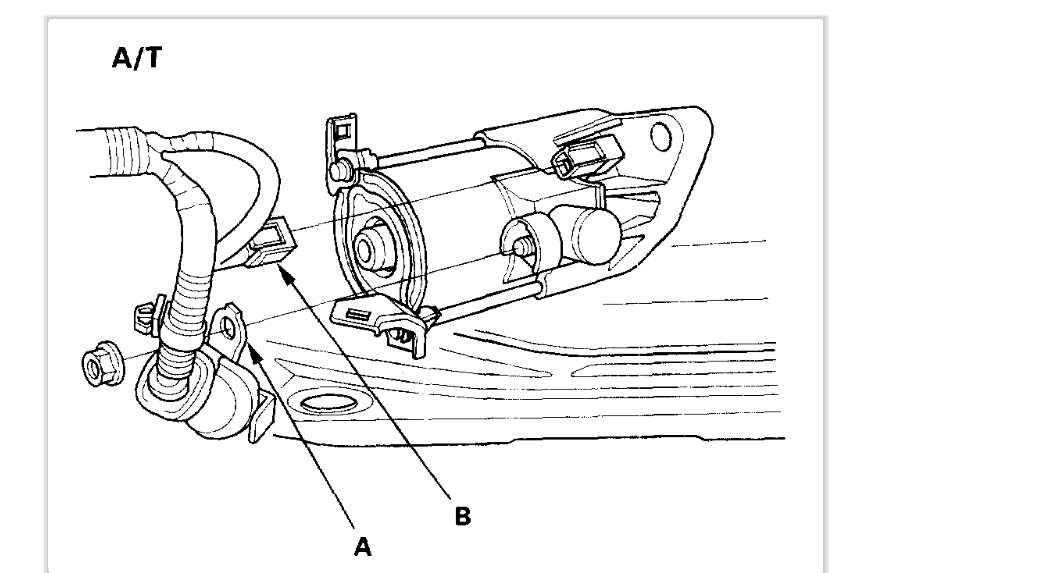 A/T

B

A