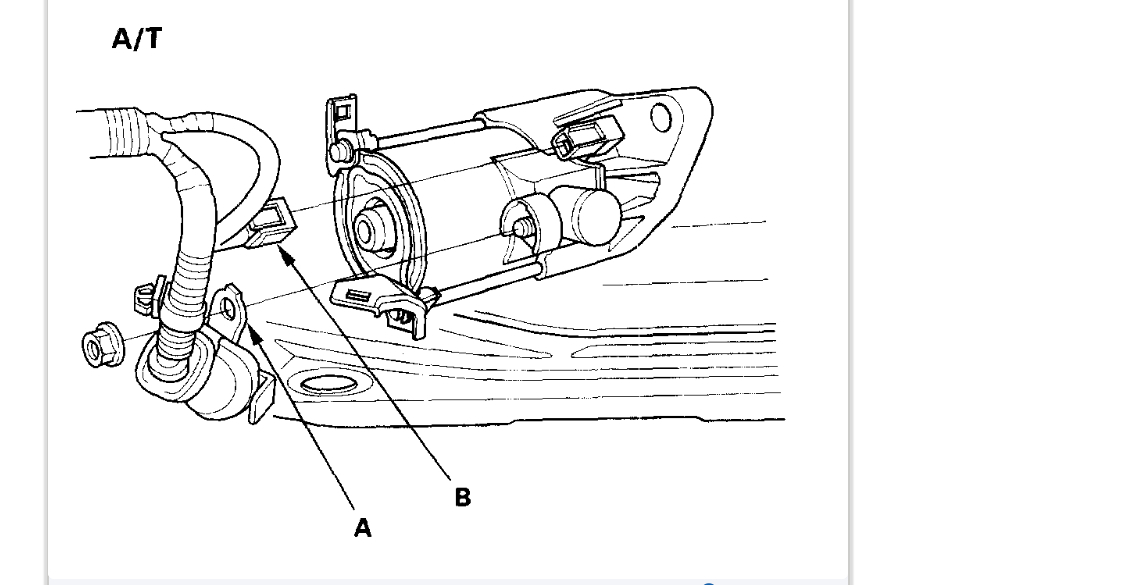 A/T

B

A